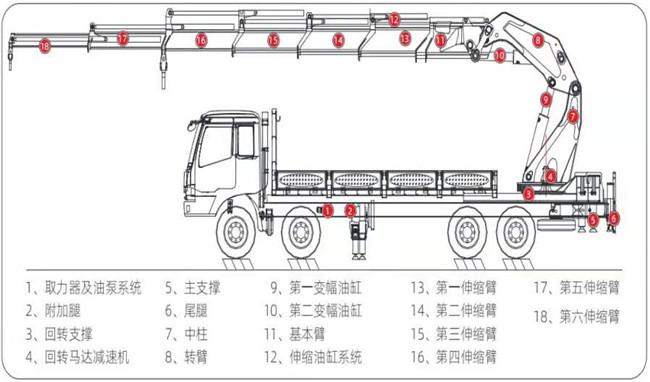 18 17 16 15 14 13 12 11 10 8 9 7 4 3 1 2 5 6

1、取力器及油泵系统
2、附加腿
3、回转支撑
4、回转马达减速机

5、主支撑
6、尾腿
7、中柱
8、转臂

9、第一变幅油缸
10、第二变幅油缸
11、基本臂
12、伸缩油缸系统

13、第一伸缩臂
14、第二伸缩臂
15、第三伸缩臂
16、第四伸缩臂

17、第五伸缩臂
18、第六伸缩臂