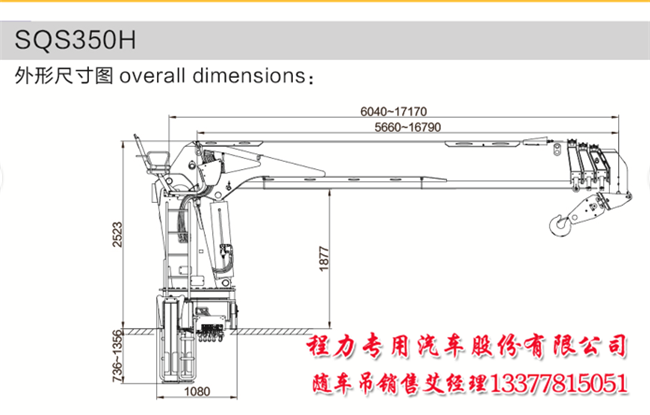 SQS350H

外形尺寸图 overall dimensions：

6040~17170

5660~16790

2523

1877

736~1356

1080

程力专用汽车股份有限公司

随车吊销售艾经理13377815051